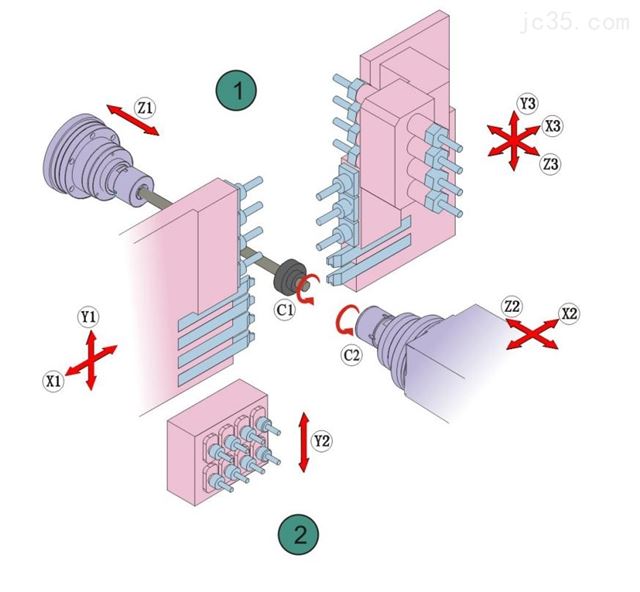 jc35.com

1

Z1

Y3
X3
Z3

C1

Z2
X2

C2

Y1

X1

Y2

2